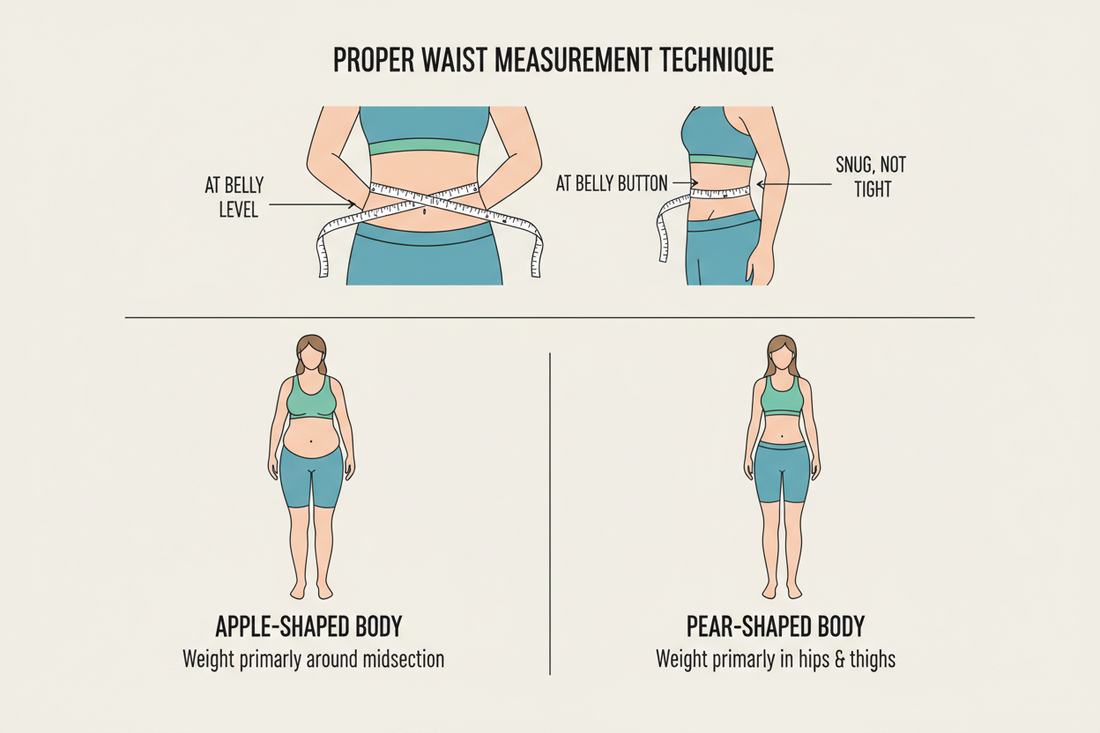 PROPER WAIST MEASUREMENT TECHNIQUE

AT BELLY LEVEL

AT BELLY BUTTON

SNUG, NOT TIGHT

APPLE-SHAPED BODY
Weight primarily around midsection

PEAR-SHAPED BODY
Weight primarily in hips & thighs